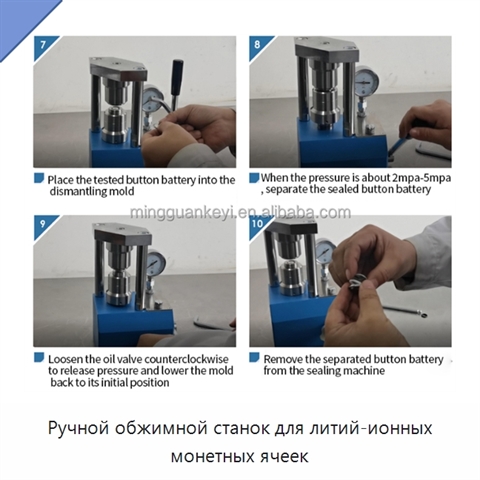 7

Place the tested button battery into the dismantling mold

8

When the pressure is about 2mpa-5mpa , separate the sealed button battery

9

Loosen the oil valve counterclockwise to release pressure and lower the mold back to its initial position

10

Remove the separated button battery from the sealing machine

Ручной обжимной станок для литий-ионных монетных ячеек

mingguankeyi.en.alibaba.com